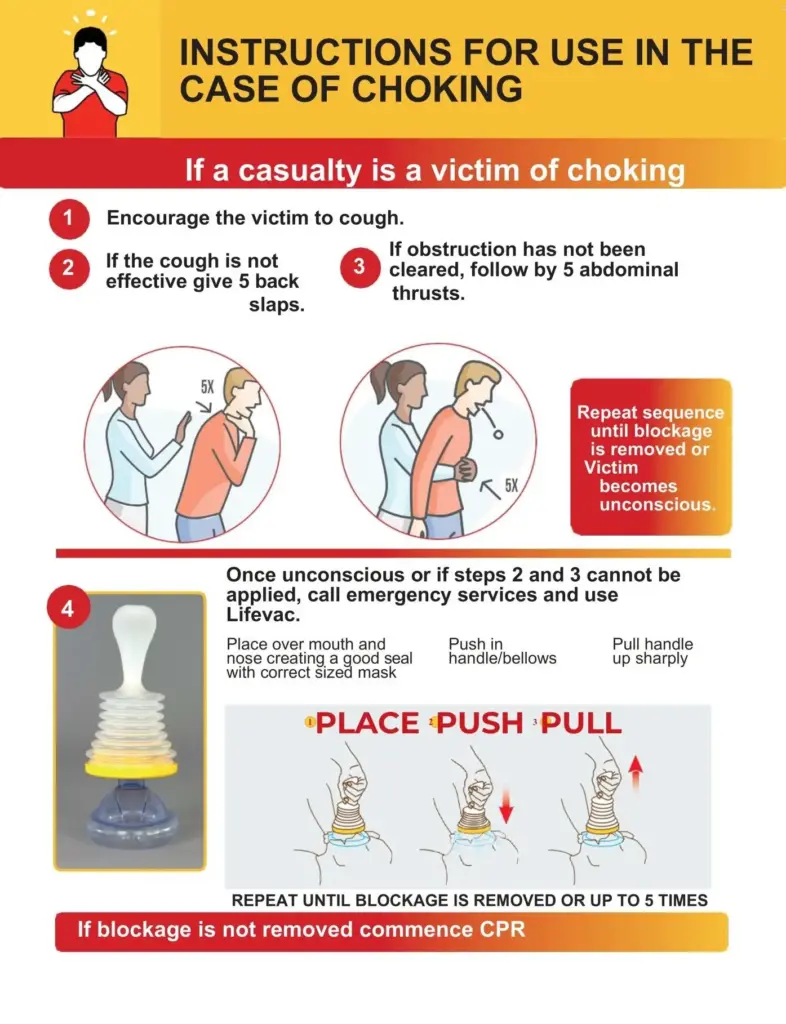 INSTRUCTIONS FOR USE IN THE CASE OF CHOKING

If a casualty is a victim of choking

1 Encourage the victim to cough.

2 If the cough is not effective give 5 back slaps.

3 If obstruction has not been cleared, follow by 5 abdominal thrusts.

5X

5X

Repeat sequence until blockage is removed or Victim becomes unconscious.

4

Once unconscious or if steps 2 and 3 cannot be applied, call emergency services and use Lifevac.

Place over mouth and nose creating a good seal with correct sized mask

Push in handle/bellows

Pull handle up sharply

1 PLACE 2 PUSH 3 PULL

REPEAT UNTIL BLOCKAGE IS REMOVED OR UP TO 5 TIMES

If blockage is not removed commence CPR